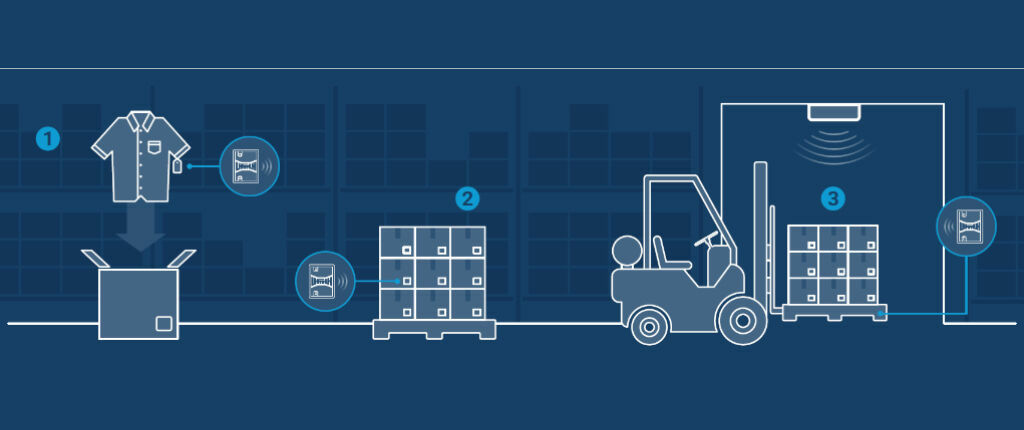 1

2

3